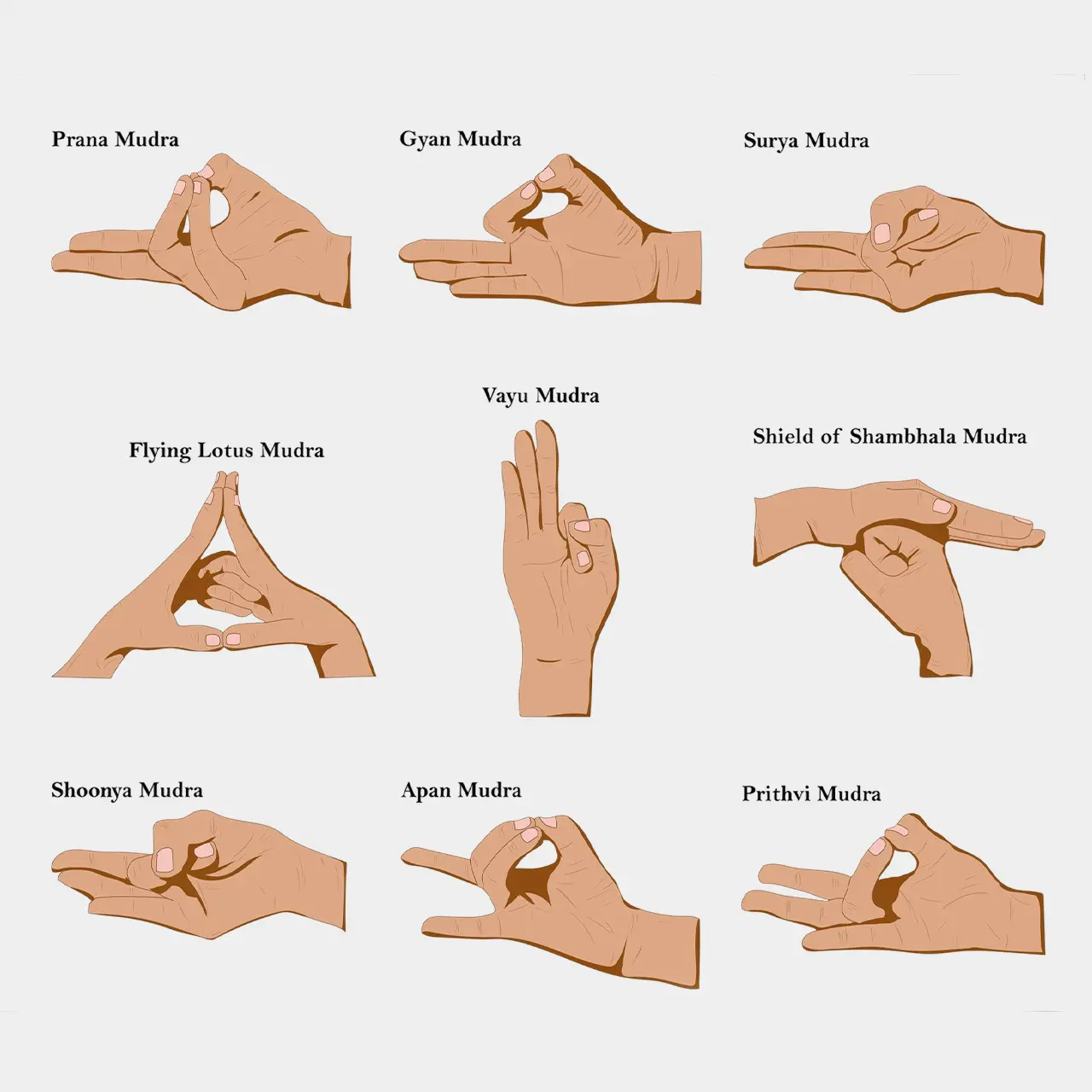 Prana Mudra

Gyan Mudra

Surya Mudra

Flying Lotus Mudra

Vayu Mudra

Shield of Shambhala Mudra

Shoonya Mudra

Apan Mudra

Prithvi Mudra